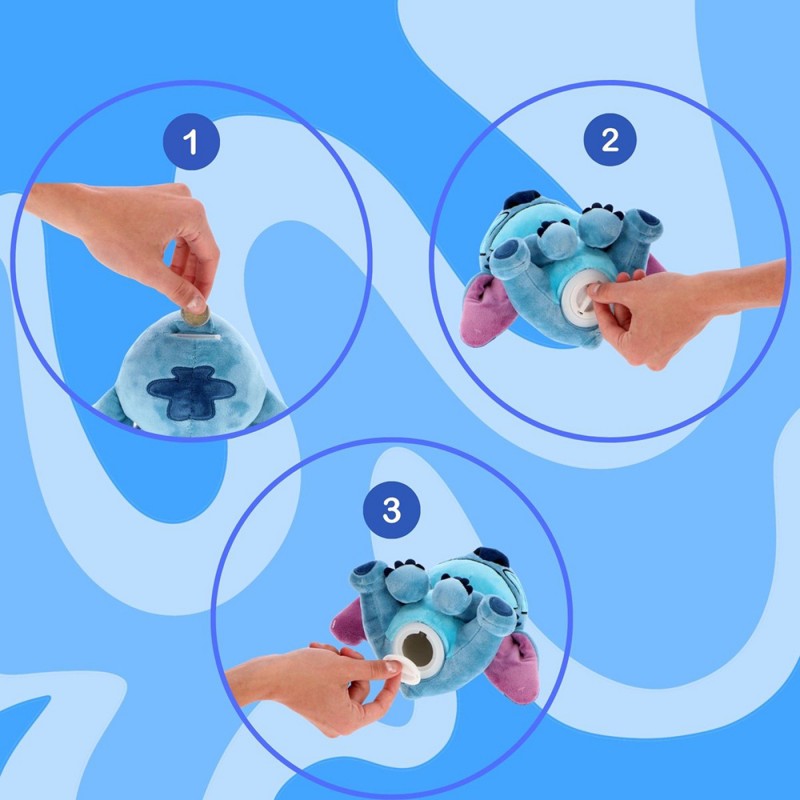 1

2

3